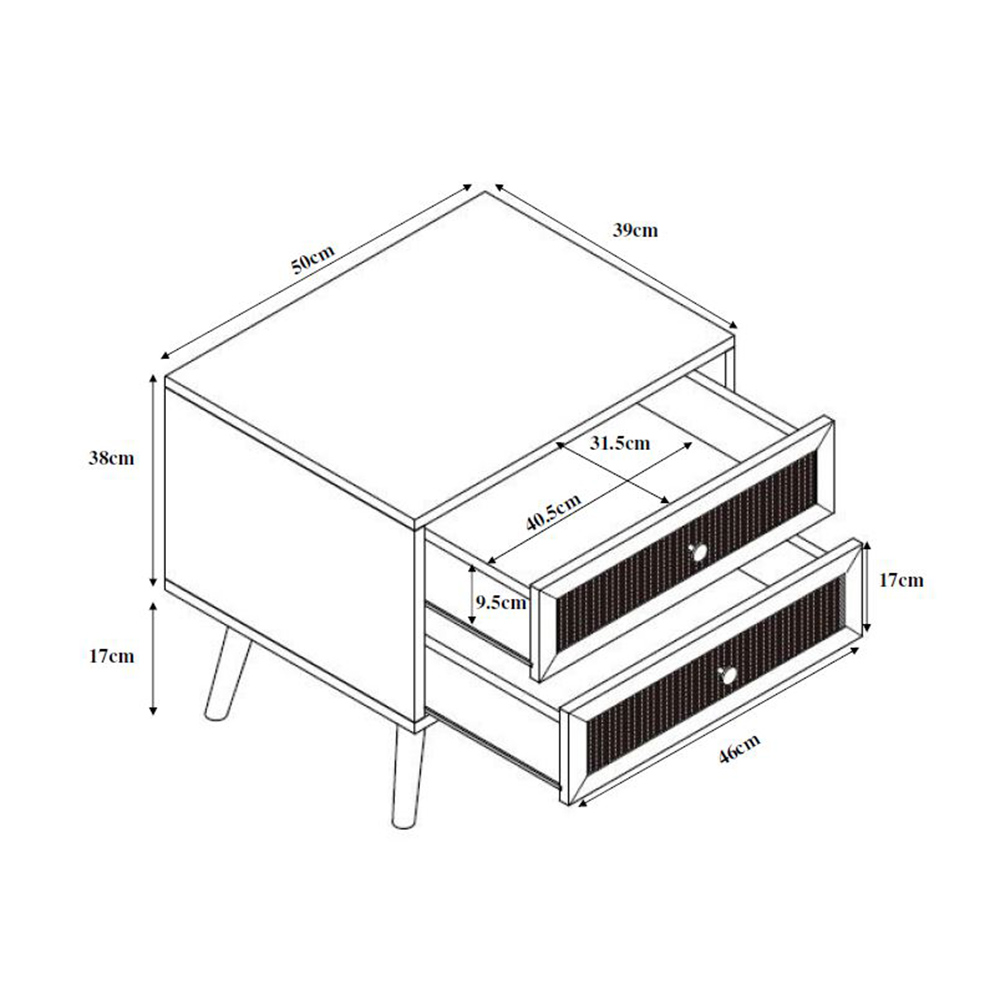 50cm
39cm
38cm
31.5cm
40.5cm
9.5cm
17cm
17cm
46cm