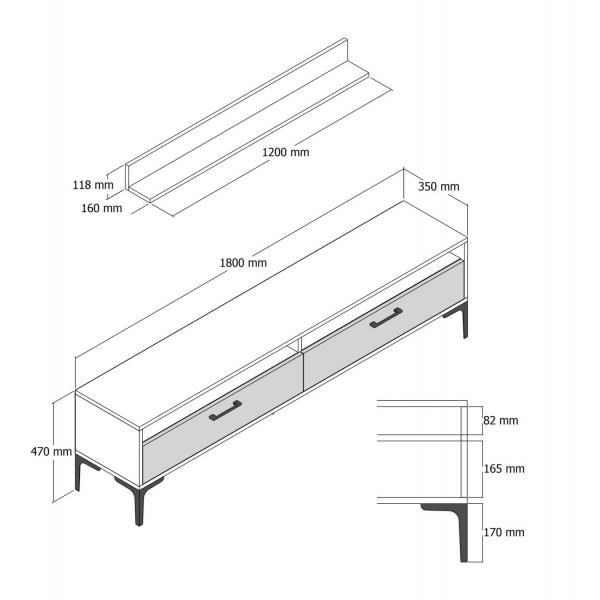 1200 mm
118 mm
160 mm
350 mm
1800 mm
470 mm
82 mm
165 mm
170 mm